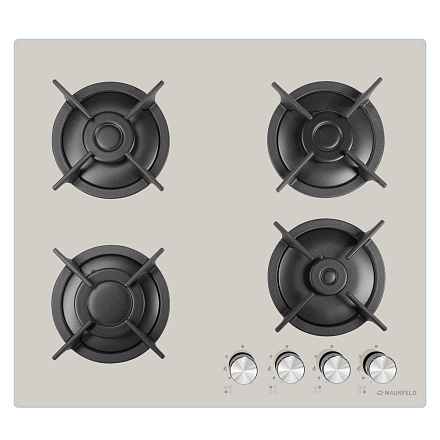 MAUNFELD