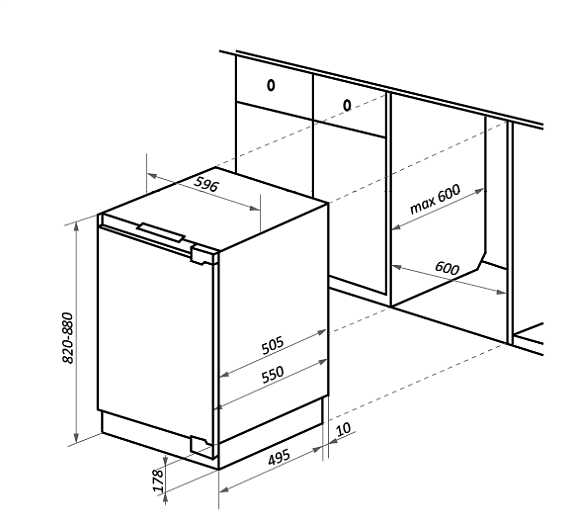 0
0
596
max 600
600
820-880
505
550
10
495
178