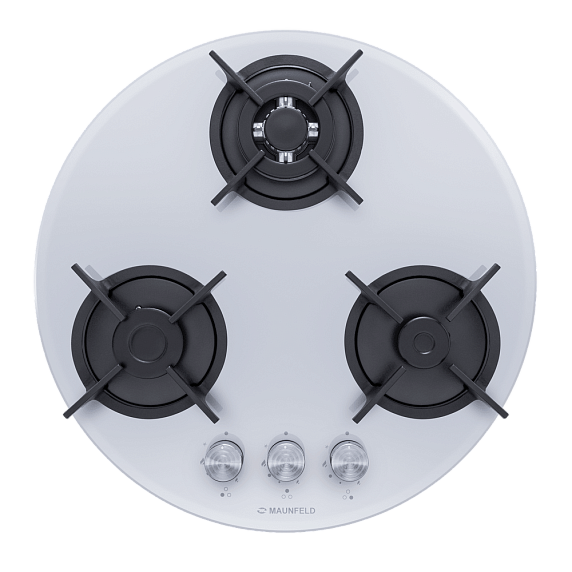 MAUNFELD